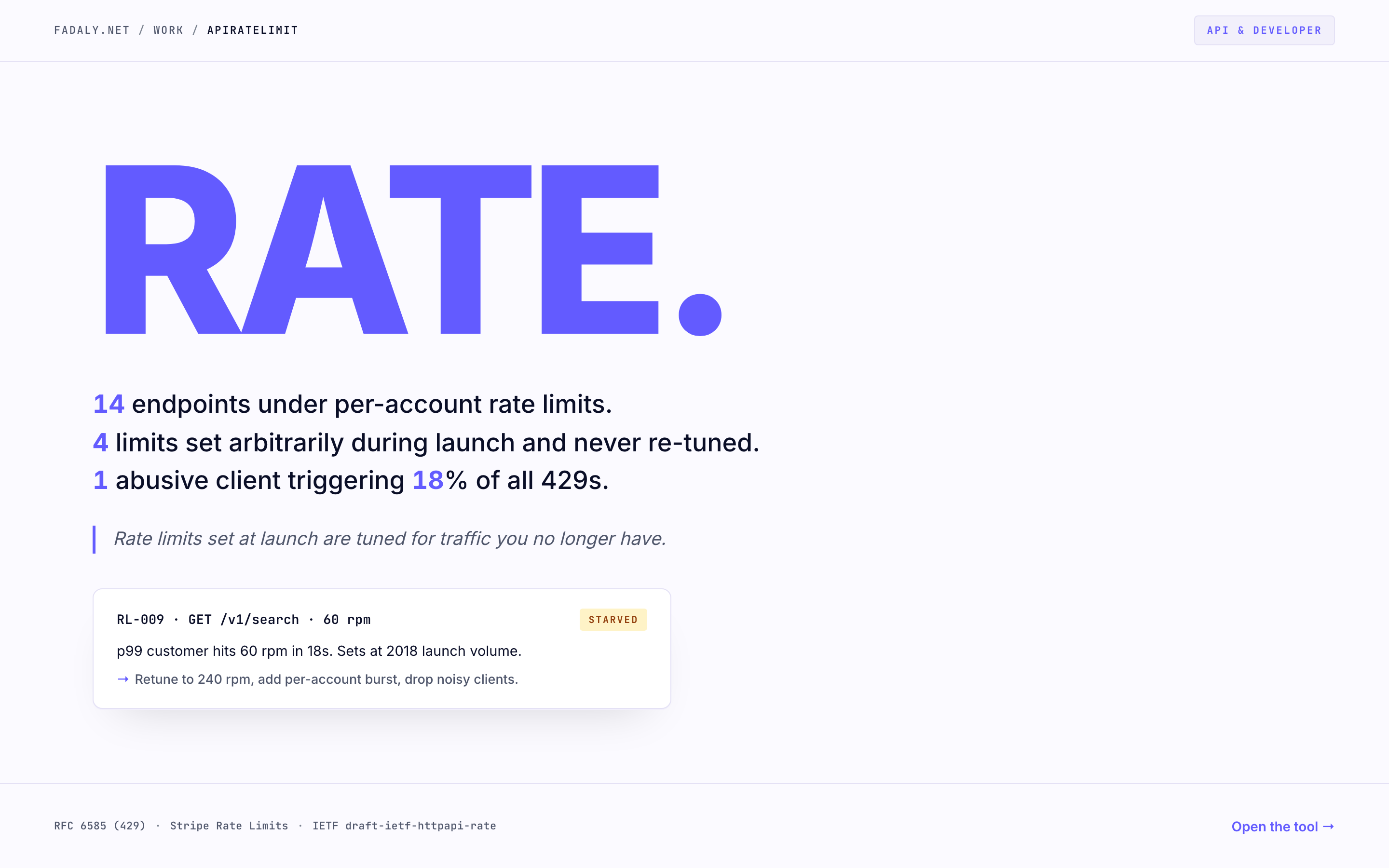 FADALY.NET / WORK / APIRATELIMIT

API & DEVELOPER

RATE.

14 endpoints under per-account rate limits.
4 limits set arbitrarily during launch and never re-tuned.
1 abusive client triggering 18% of all 429s.

Rate limits set at launch are tuned for traffic you no longer have.

RL-009 · GET /v1/search · 60 rpm

STARVED

p99 customer hits 60 rpm in 18s. Sets at 2018 launch volume.

→ Retune to 240 rpm, add per-account burst, drop noisy clients.

RFC 6585 (429) · Stripe Rate Limits · IETF draft-ietf-httpapi-rate

Open the tool →