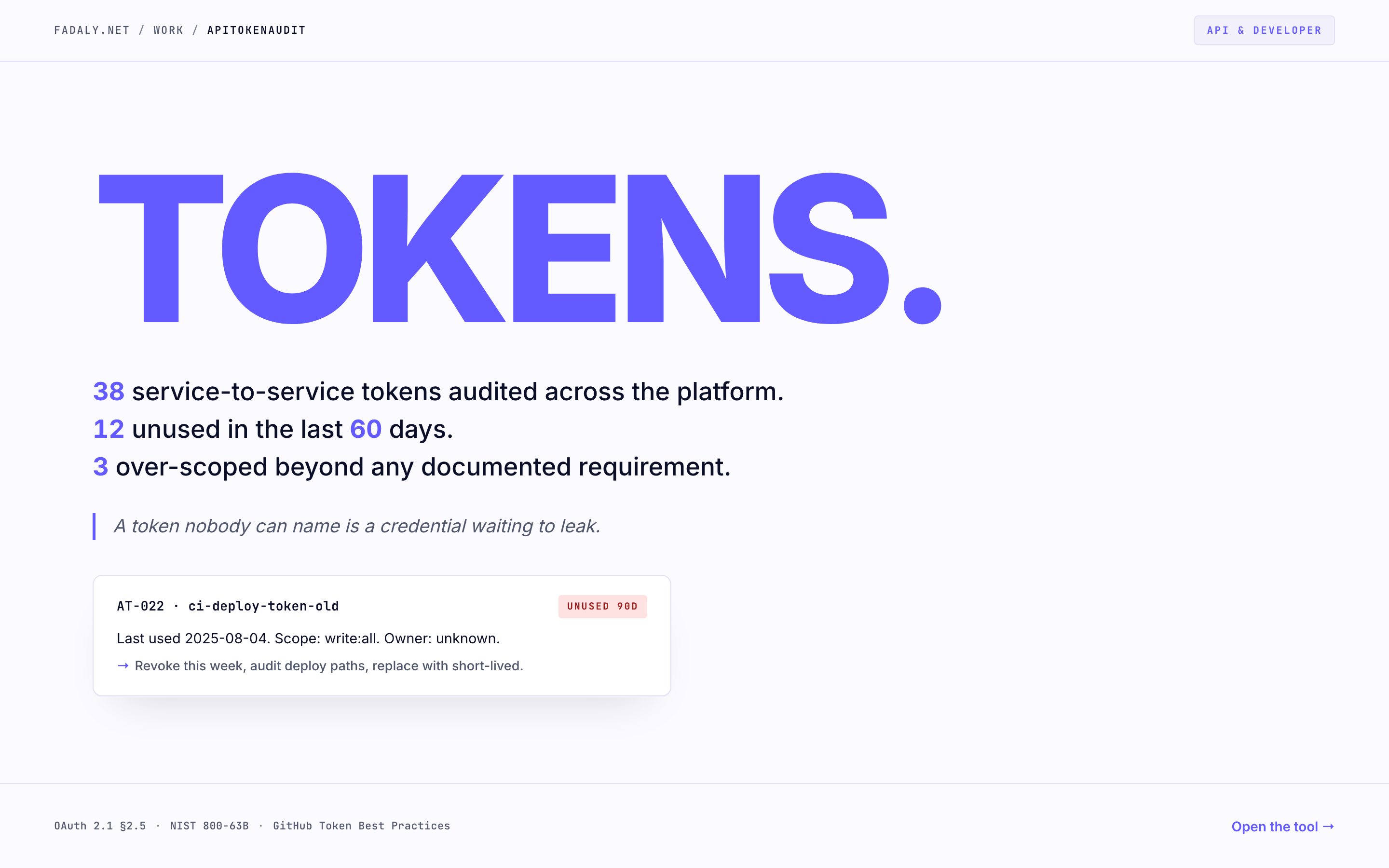 FADALY.NET / WORK / APITOKENAUDIT

API & DEVELOPER

TOKENS.

38 service-to-service tokens audited across the platform.
12 unused in the last 60 days.
3 over-scoped beyond any documented requirement.

A token nobody can name is a credential waiting to leak.

AT-022 · ci-deploy-token-old

UNUSED 90D

Last used 2025-08-04. Scope: write:all. Owner: unknown.

→ Revoke this week, audit deploy paths, replace with short-lived.

OAuth 2.1 §2.5 · NIST 800-63B · GitHub Token Best Practices

Open the tool →