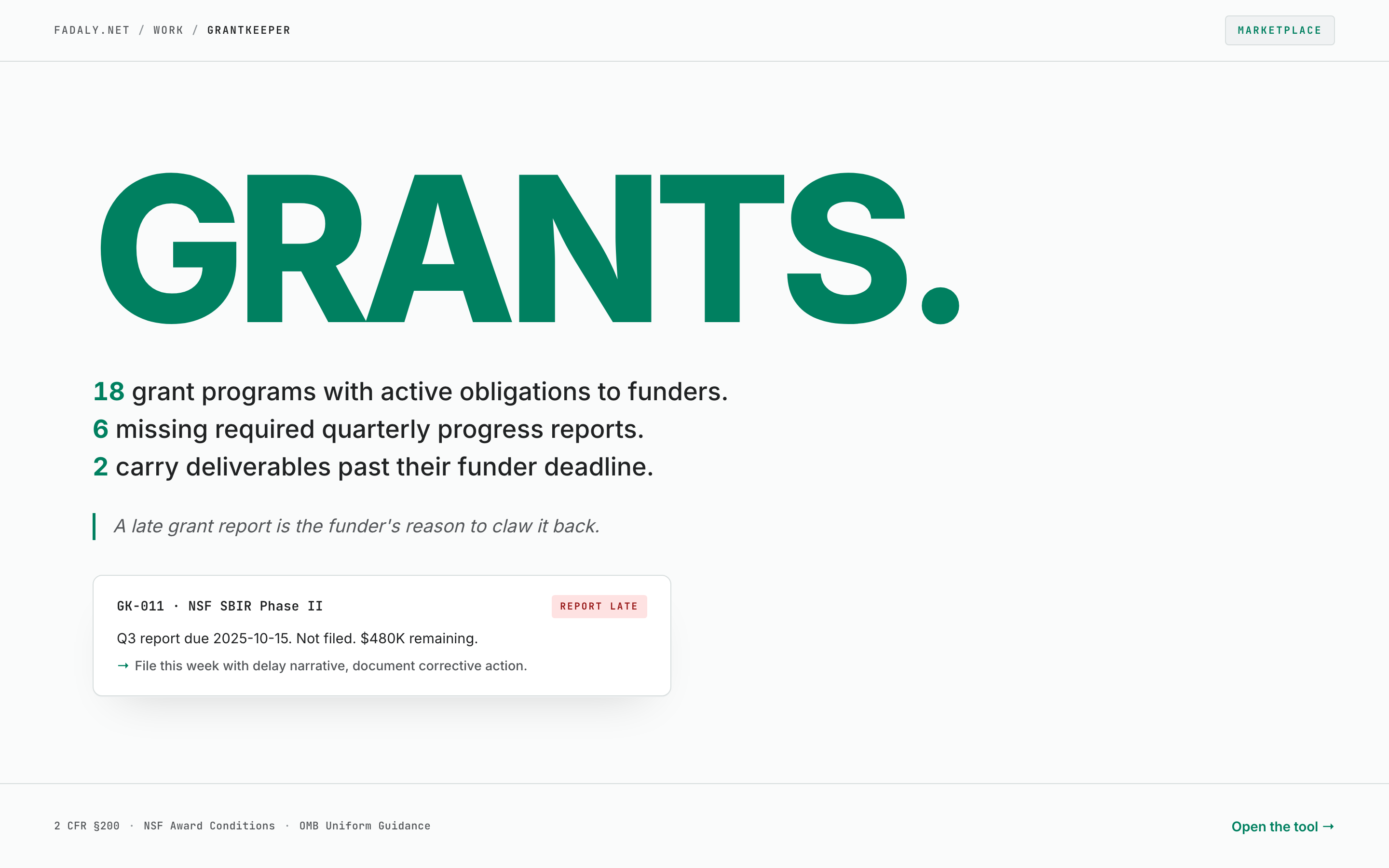 FADALY.NET / WORK / GRANTKEEPER

MARKETPLACE

GRANTS.

18 grant programs with active obligations to funders.
6 missing required quarterly progress reports.
2 carry deliverables past their funder deadline.

A late grant report is the funder's reason to claw it back.

GK-011 · NSF SBIR Phase II

REPORT LATE

Q3 report due 2025-10-15. Not filed. $480K remaining.

→ File this week with delay narrative, document corrective action.

2 CFR §200 · NSF Award Conditions · OMB Uniform Guidance

Open the tool →