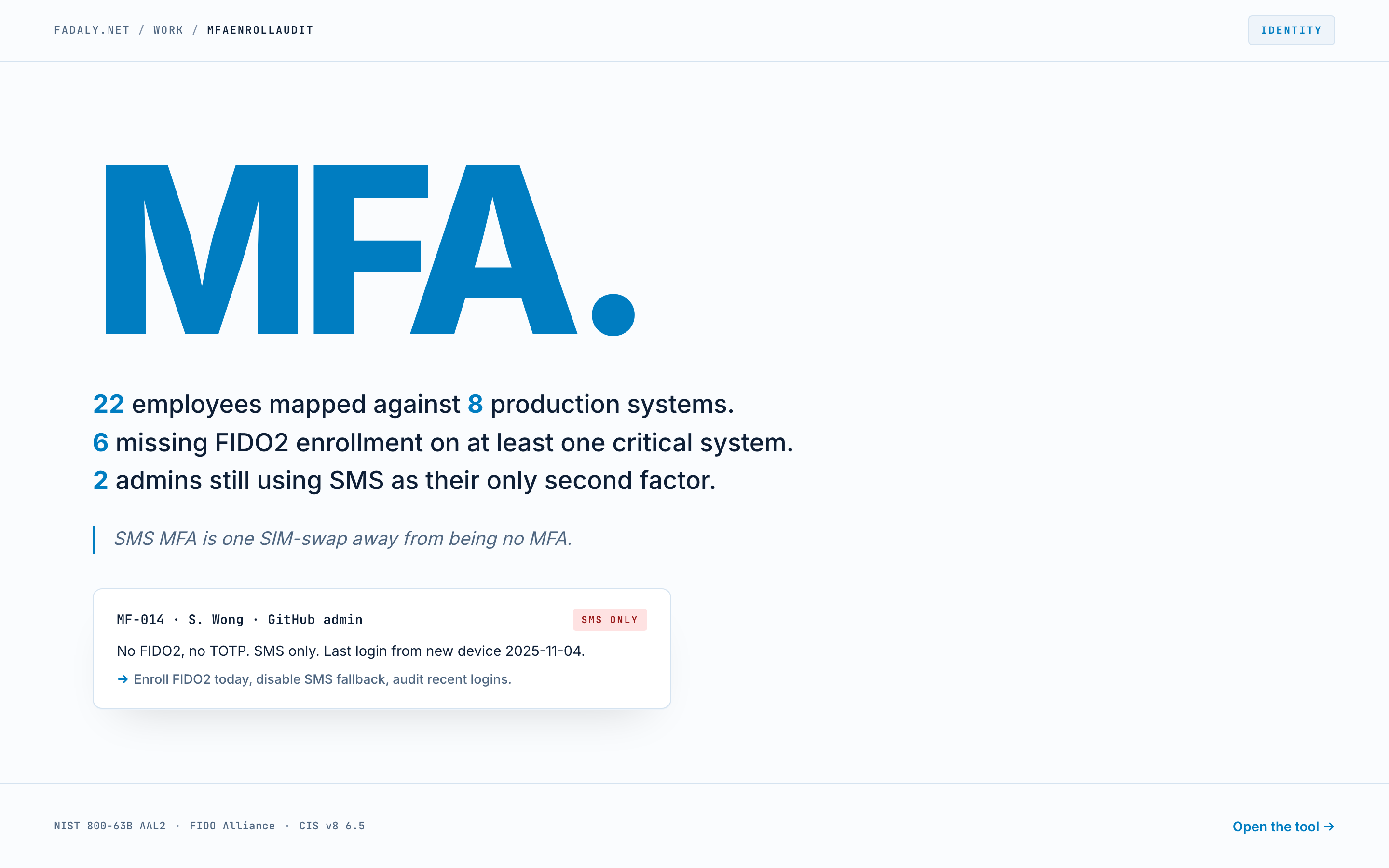 FADALY.NET / WORK / MFAENROLLAUDIT

IDENTITY

MFA.

22 employees mapped against 8 production systems.
6 missing FIDO2 enrollment on at least one critical system.
2 admins still using SMS as their only second factor.

SMS MFA is one SIM-swap away from being no MFA.

MF-014 · S. Wong · GitHub admin

SMS ONLY

No FIDO2, no TOTP. SMS only. Last login from new device 2025-11-04.

→ Enroll FIDO2 today, disable SMS fallback, audit recent logins.

NIST 800-63B AAL2 · FIDO Alliance · CIS v8 6.5

Open the tool →