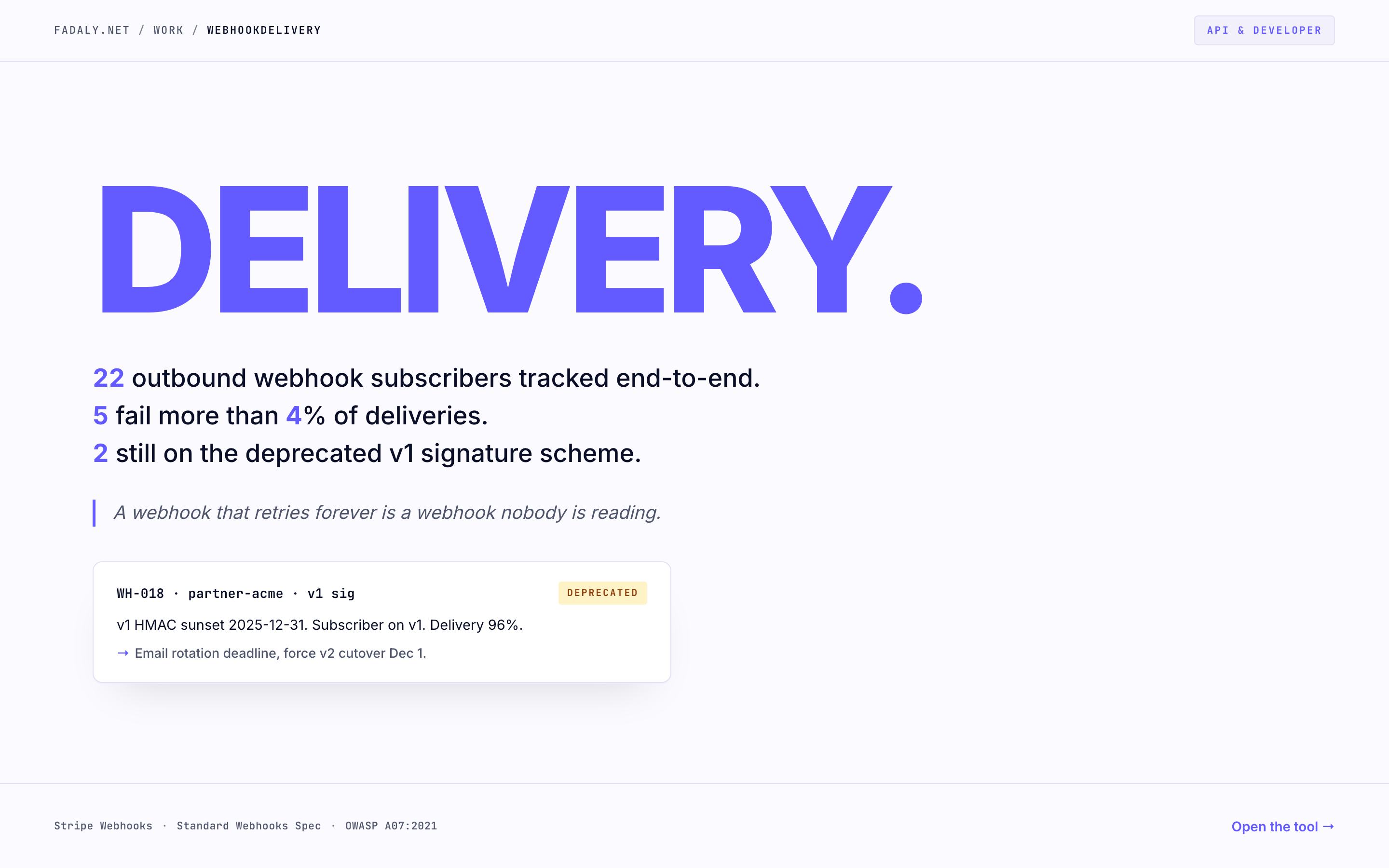 FADALY.NET / WORK / WEBHOOKDELIVERY

API & DEVELOPER

DELIVERY.

22 outbound webhook subscribers tracked end-to-end.
5 fail more than 4% of deliveries.
2 still on the deprecated v1 signature scheme.

A webhook that retries forever is a webhook nobody is reading.

WH-018 · partner-acme · v1 sig

DEPRECATED

v1 HMAC sunset 2025-12-31. Subscriber on v1. Delivery 96%.

→ Email rotation deadline, force v2 cutover Dec 1.

Stripe Webhooks · Standard Webhooks Spec · OWASP A07:2021

Open the tool →